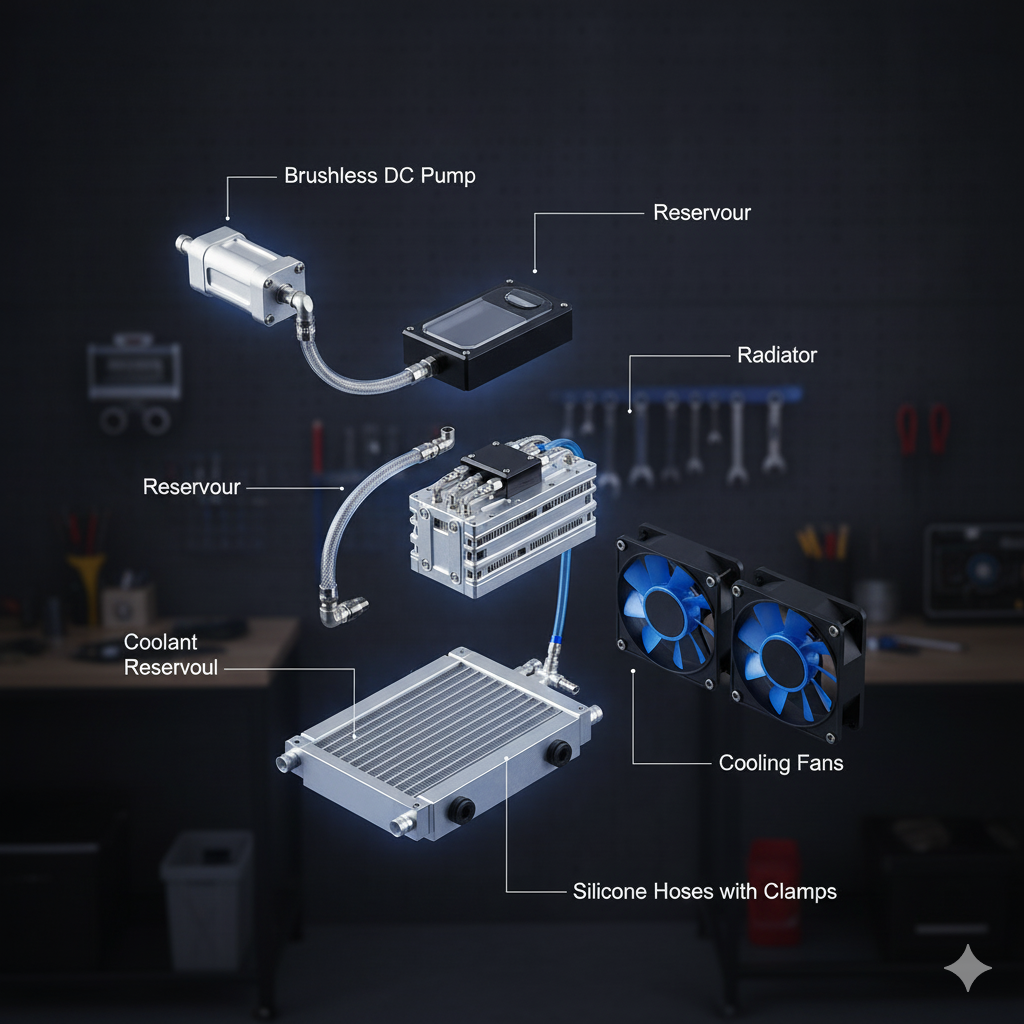 Brushless DC Pump

Reservour

Radiator

Reservour

Coolant Reservoul

Cooling Fans

Silicone Hoses with Clamps