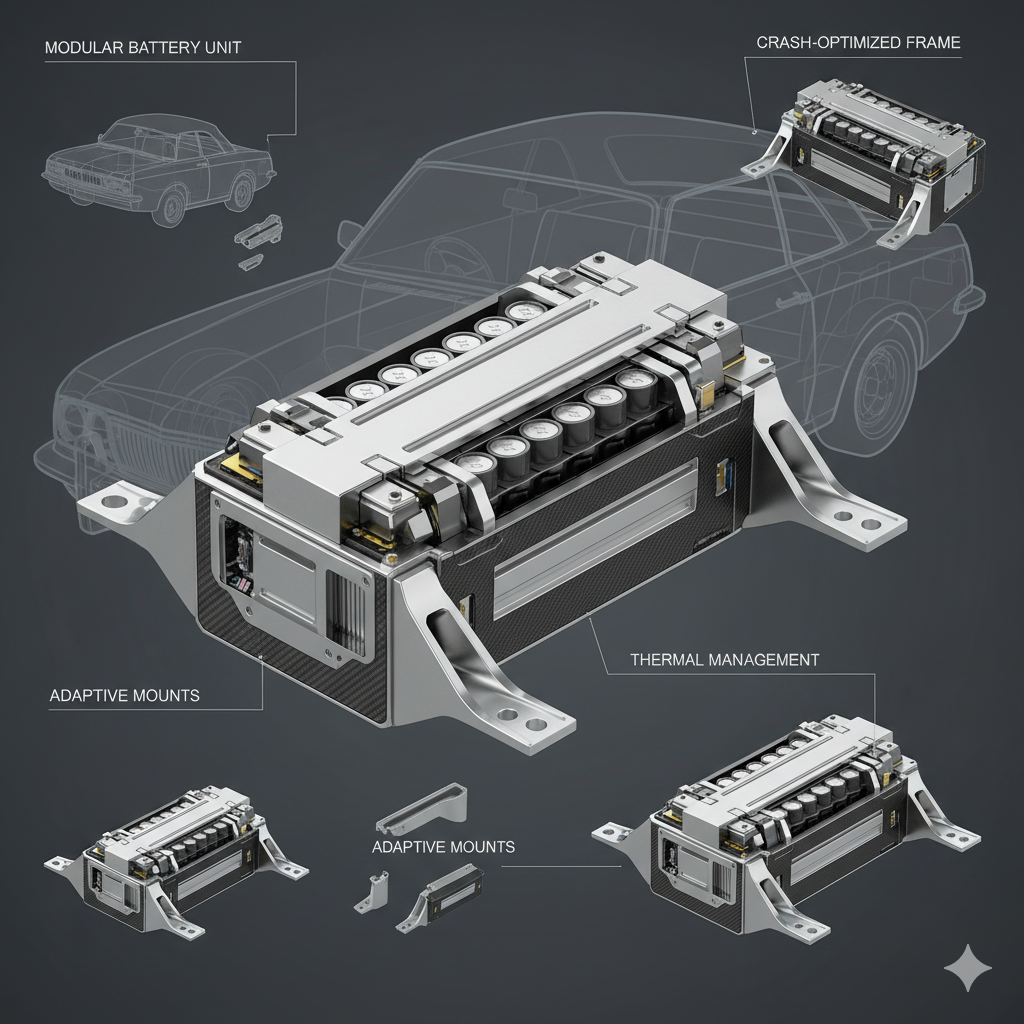 MODULAR BATTERY UNIT

CRASH-OPTIMIZED FRAME

THERMAL MANAGEMENT

ADAPTIVE MOUNTS

ADAPTIVE MOUNTS